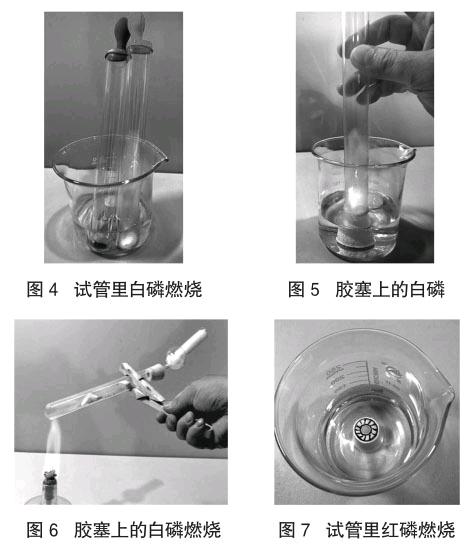 图 4　试管里白磷燃烧

图 5　胶塞上的白磷

图 6　胶塞上的白磷燃烧

图 7　试管里红磷燃烧