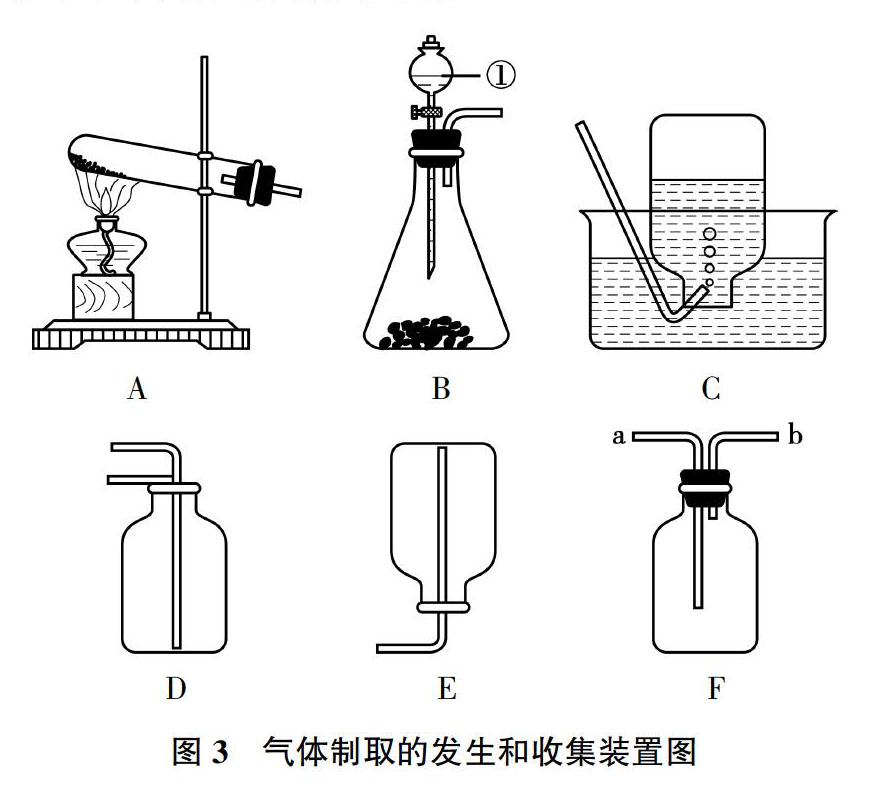 ①

A B C

a b

D E F

图 3　气体制取的发生和收集装置图