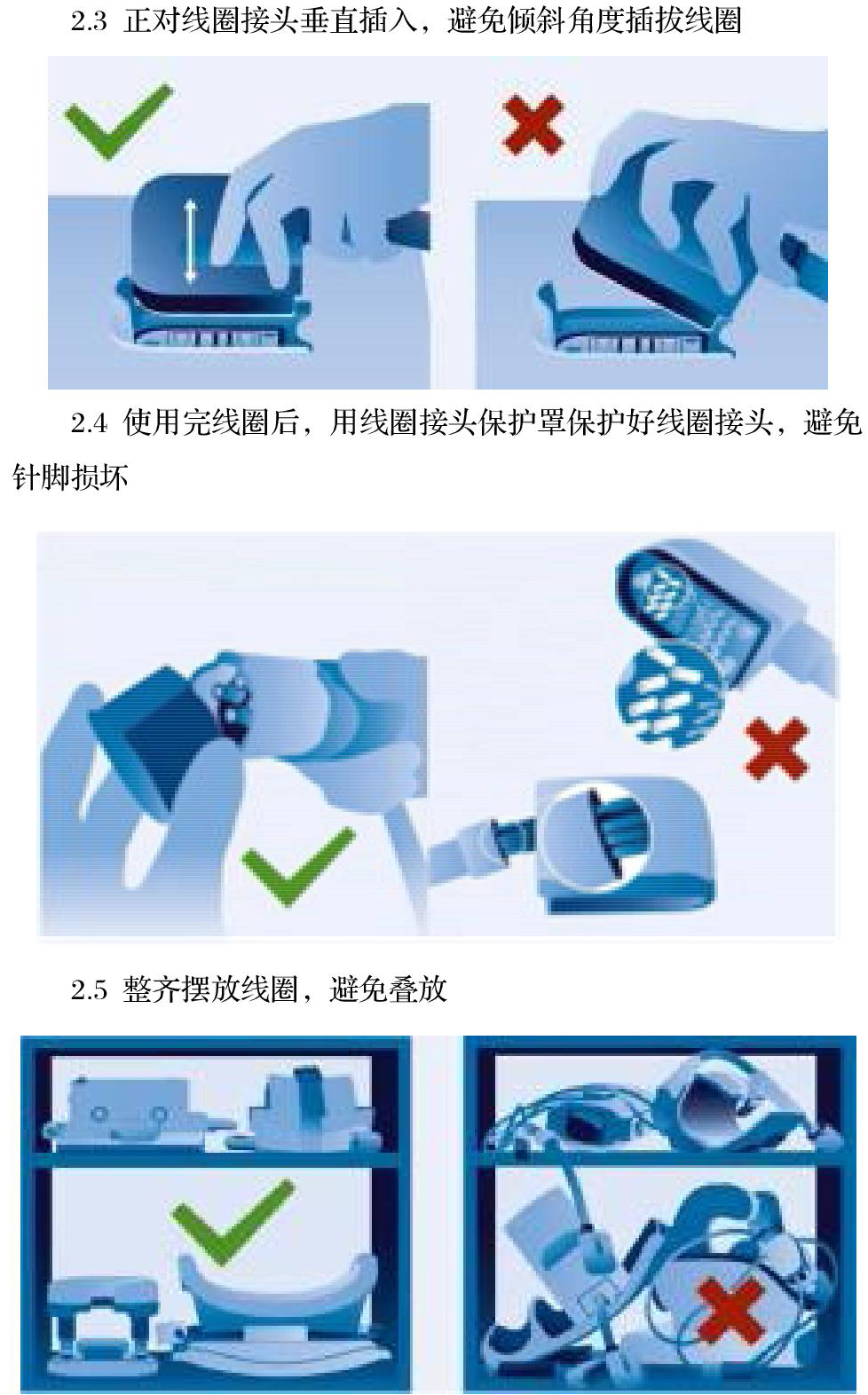 2.3 正对线圈接头垂直插入，避免倾斜角度插拔线圈

2.4 使用完线圈后，用线圈接头保护罩保护好线圈接头，避免针脚损坏

2.5 整齐摆放线圈，避免叠放