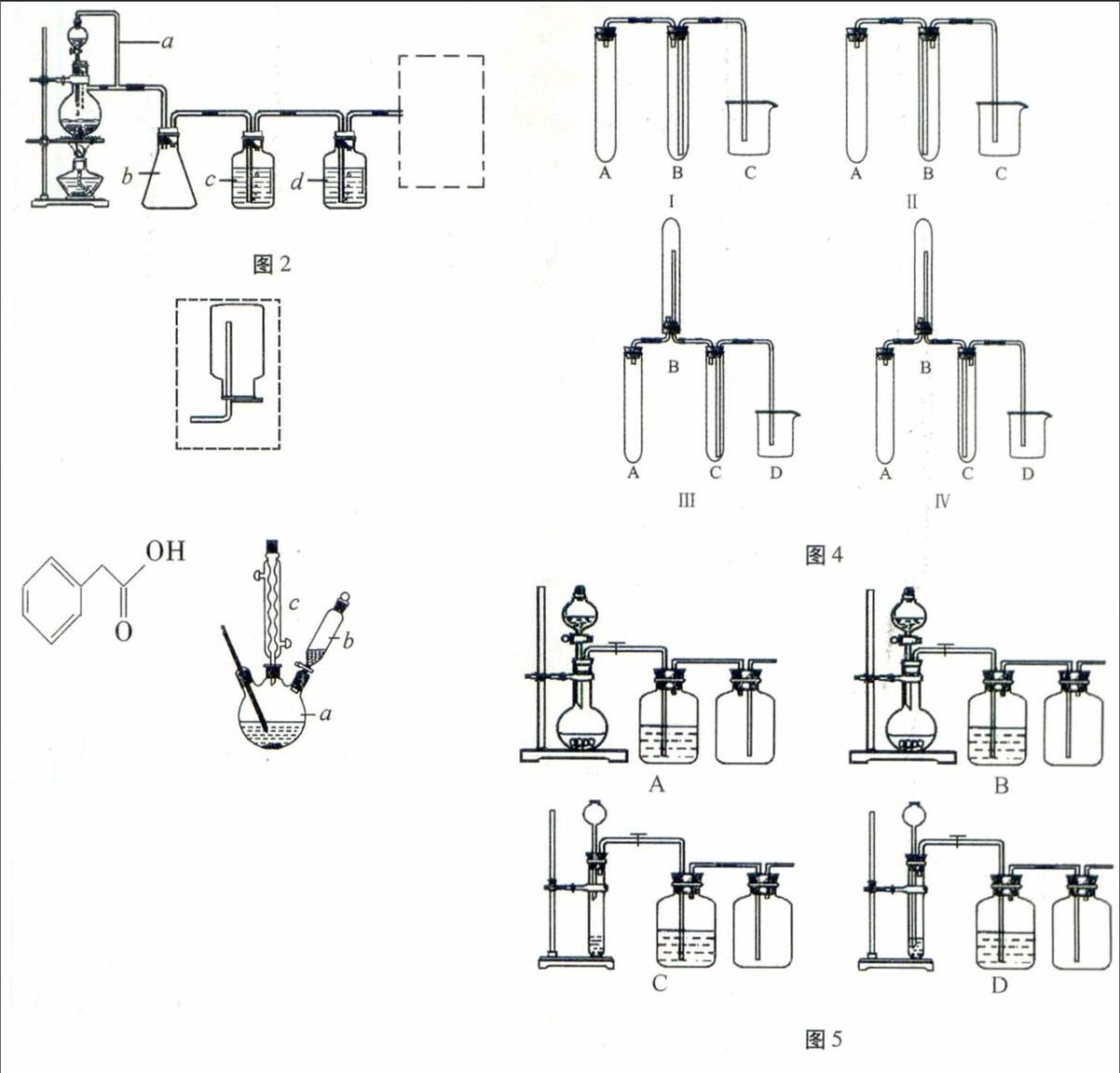 a
b
c
d
图 2

A B C
I
A B C
II
B
A C D
III
B
A C D
IV
图 4

OH
O
c
b
a

A
B
C
D
图 5