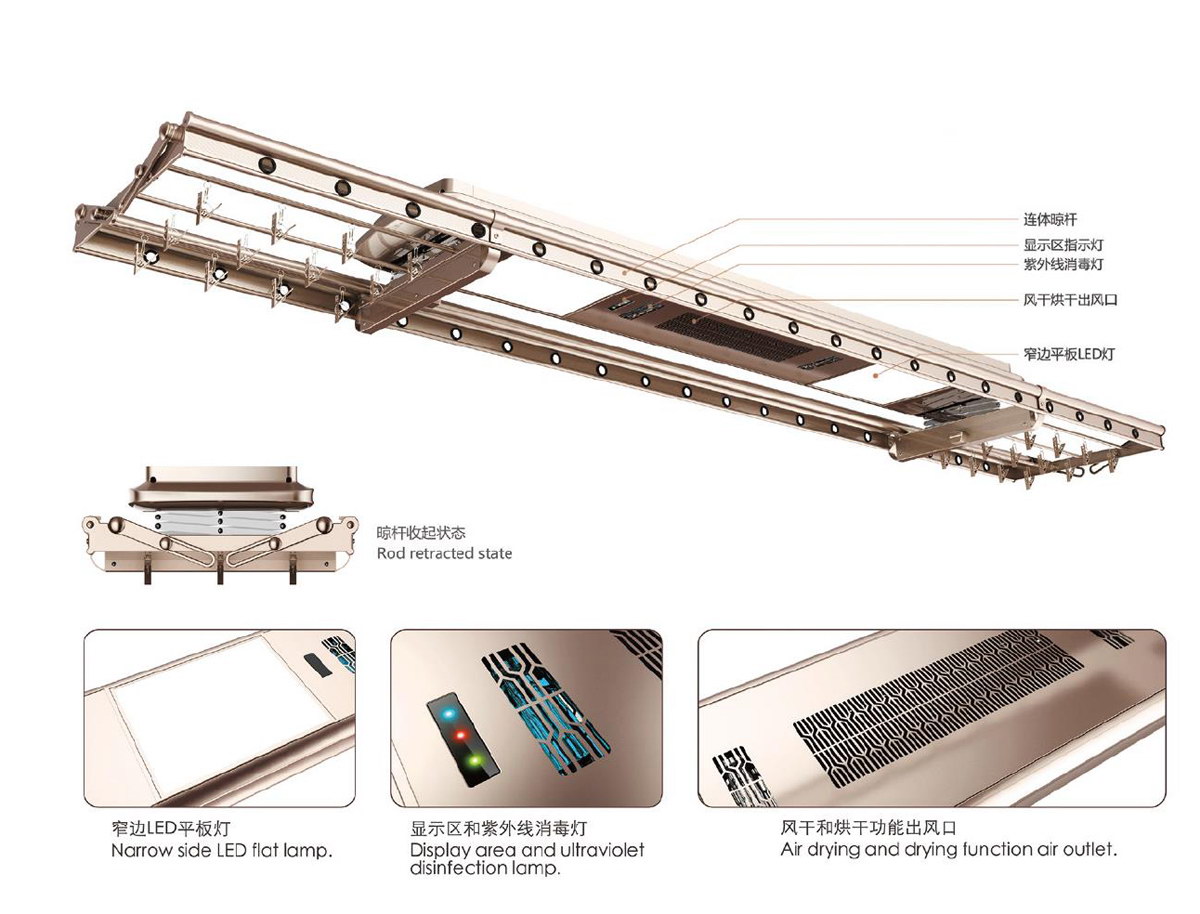 连体晾杆
显示区指示灯
紫外线消毒灯
风干烘干出风口
窄边平板LED灯

晾杆收起状态
Rod retracted state

窄边LED平板灯
Narrow side LED flat lamp.

显示区和紫外线消毒灯
Display area and ultraviolet disinfection lamp.

风干和烘干功能出风口
Air drying and drying function air outlet.