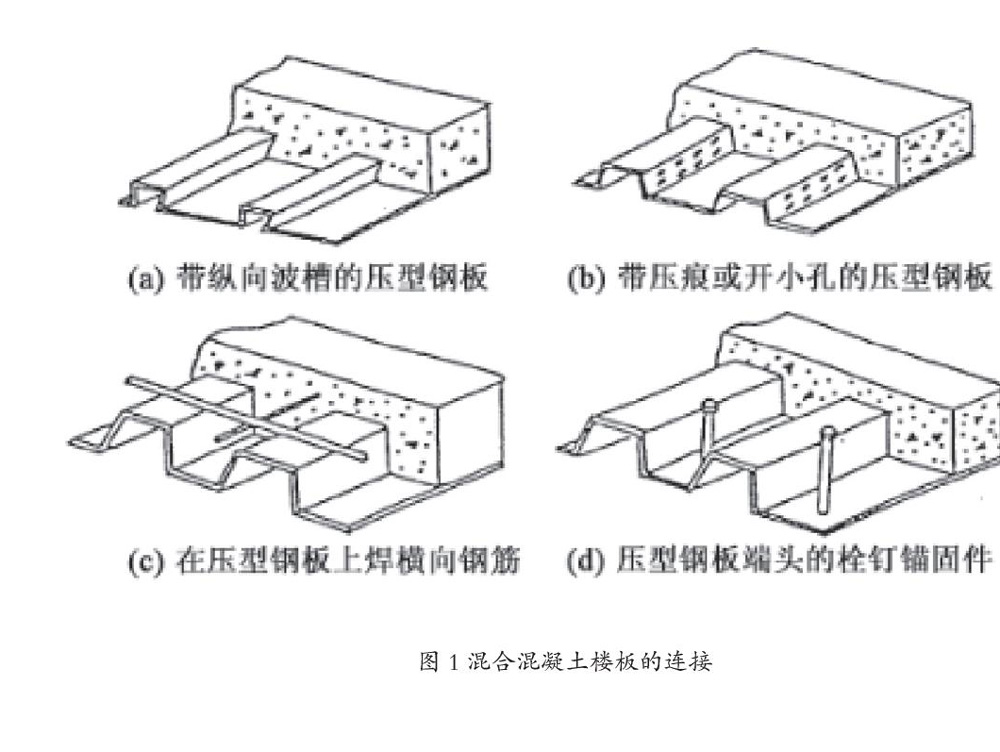 (a) 带纵向波槽的压型钢板

(b) 带压痕或开小孔的压型钢板

(c) 在压型钢板上焊横向钢筋

(d) 压型钢板端头的栓钉锚固件

图 1 混合混凝土楼板的连接