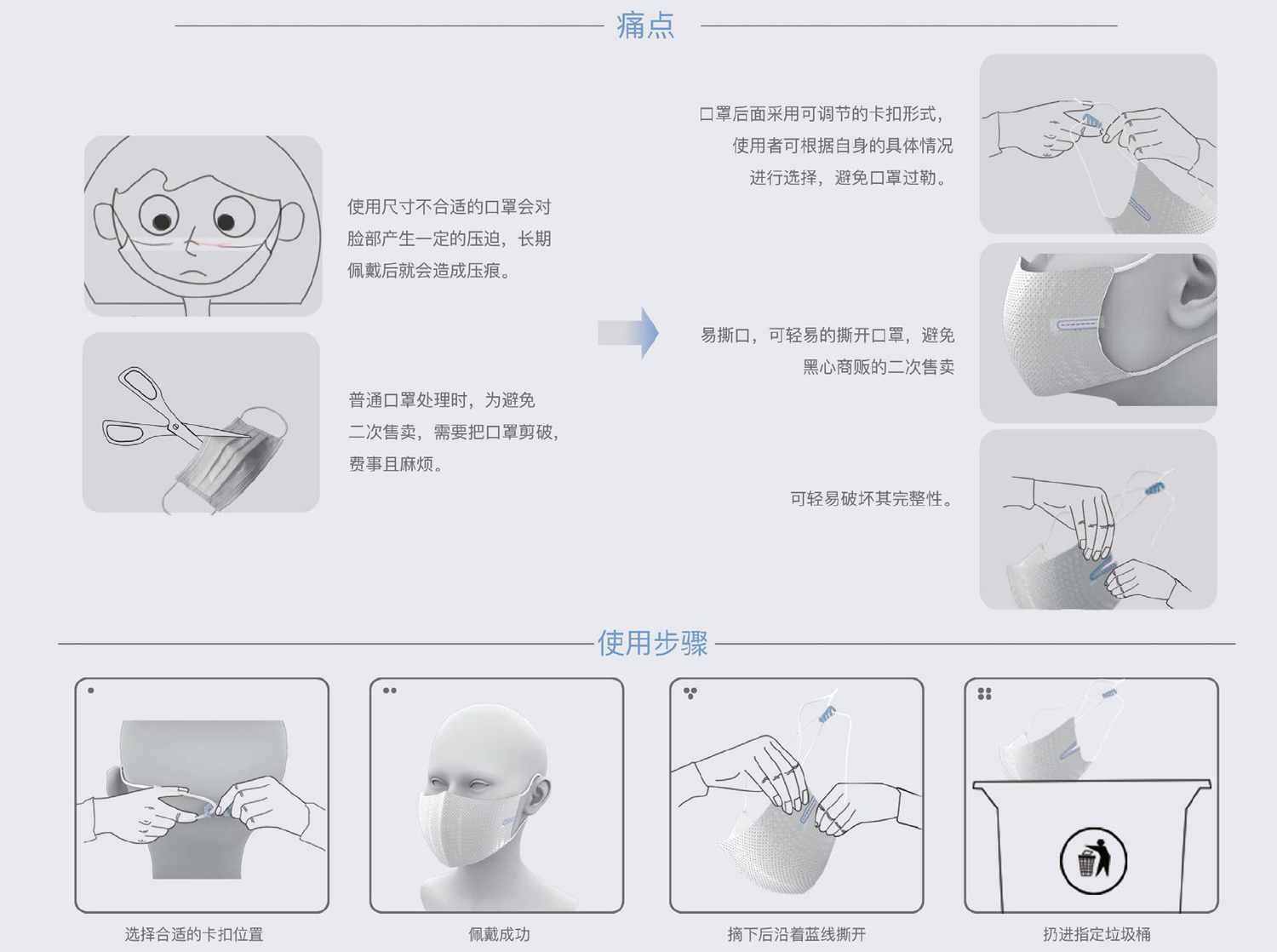 痛点

使用尺寸不合适的口罩会对脸部产生一定的压迫，长期佩戴后就会造成压痕。

普通口罩处理时，为避免二次售卖，需要把口罩剪破，费事且麻烦。

口罩后面采用可调节的卡扣形式，使用者可根据自身的具体情况进行选择，避免口罩过勒。

易撕口，可轻易的撕开口罩，避免黑心商贩的二次售卖

可轻易破坏其完整性。

使用步骤

选择合适的卡扣位置

佩戴成功

摘下后沿着蓝线撕开

扔进指定垃圾桶