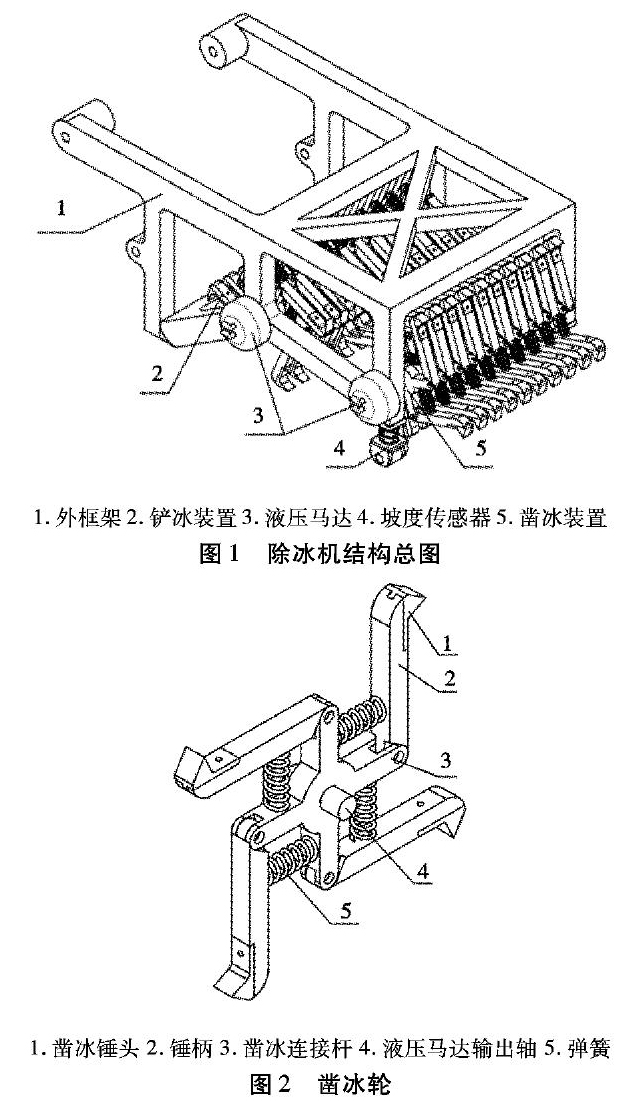 1
2
3
4
5

1. 外框架 2. 铲冰装置 3. 液压马达 4. 坡度传感器 5. 凿冰装置
图 1　除冰机结构总图

1
2
3
4
5

1. 凿冰锤头 2. 锤柄 3. 凿冰连接杆 4. 液压马达输出轴 5. 弹簧
图 2　凿冰轮