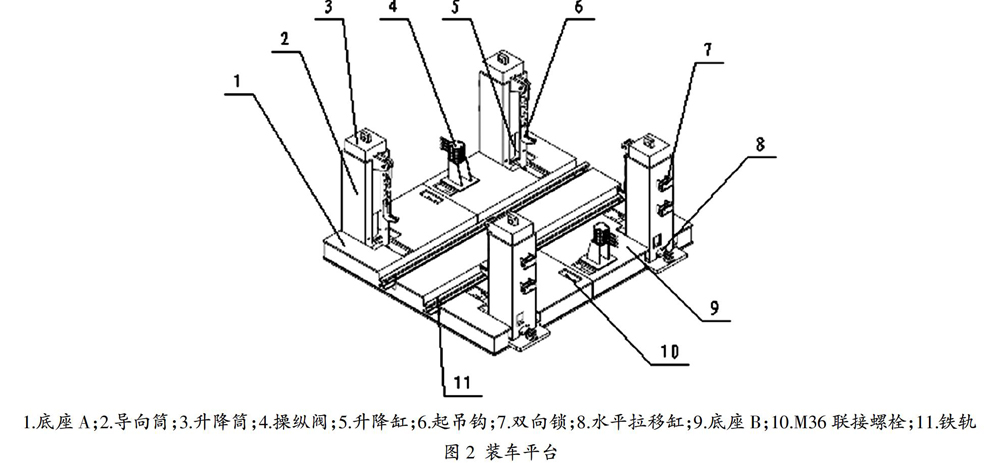 3
4
5
6
2
1
7
8
9
10
11

1.底座 A;2.导向筒;3.升降筒;4.操纵阀;5.升降缸;6.起吊钩;7.双向锁;8.水平拉移缸;9.底座 B;10.M36 联接螺栓;11.铁轨

图 2 装车平台