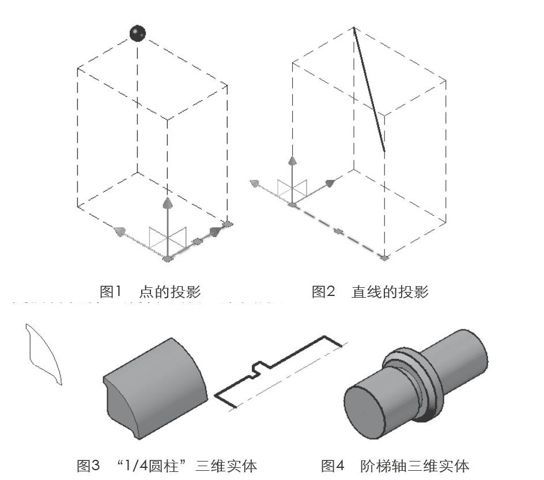 图1 点的投影

图2 直线的投影

图3 “1/4圆柱”三维实体

图4 阶梯轴三维实体