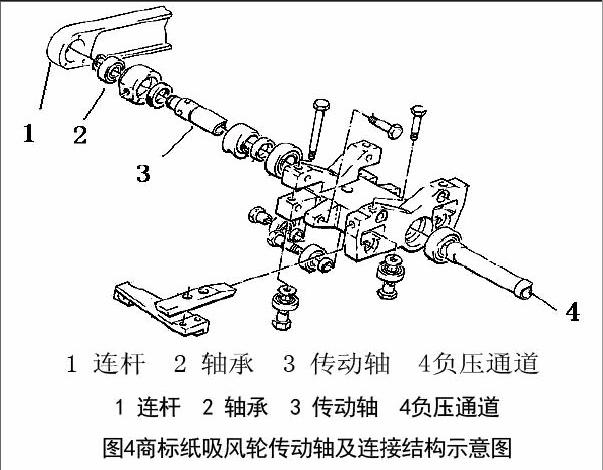 1
2
3
4

1 连杆 2 轴承 3 传动轴 4负压通道

1 连杆 2 轴承 3 传动轴 4负压通道

图4商标纸吸风轮传动轴及连接结构示意图