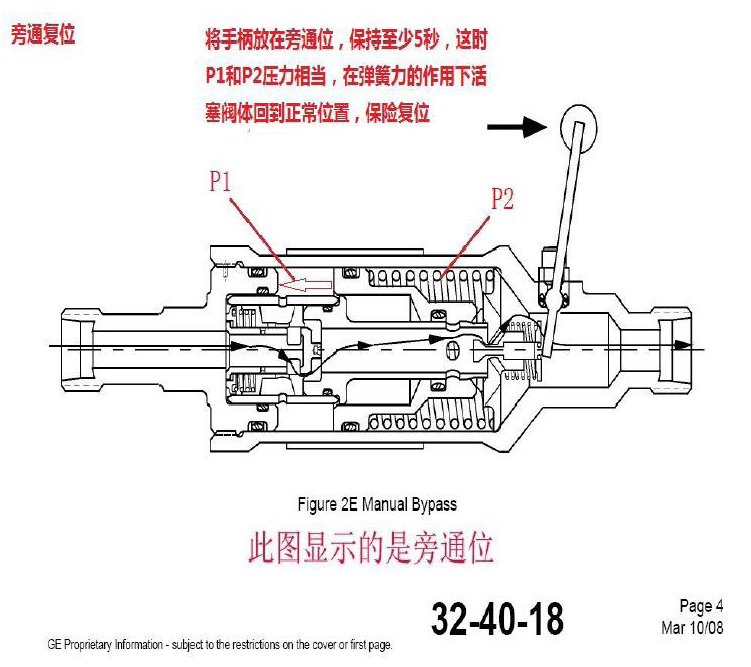 旁通复位

将手柄放在旁通位，保持至少5秒，这时P1和P2压力相当，在弹簧力的作用下活塞阀体回到正常位置，保险复位

P1

P2

Figure 2E Manual Bypass

此图显示的是旁通位

32-40-18

Page 4
Mar 10/08

GE Proprietary Information - subject to the restrictions on the cover or first page.