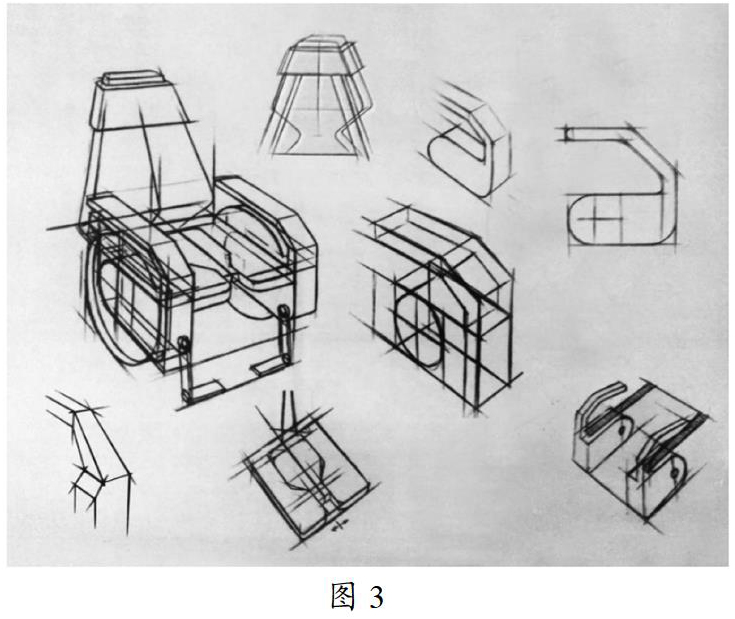 图 3