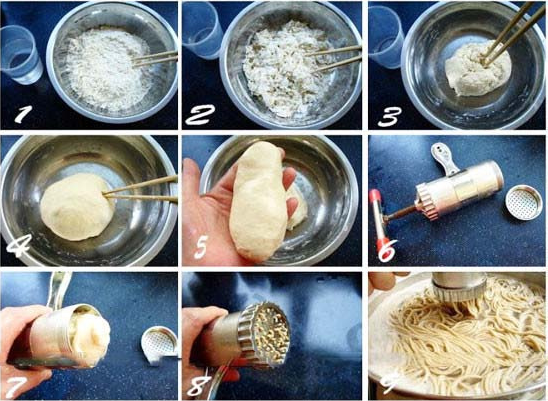 1
2
3
4
5
6
7
8
9